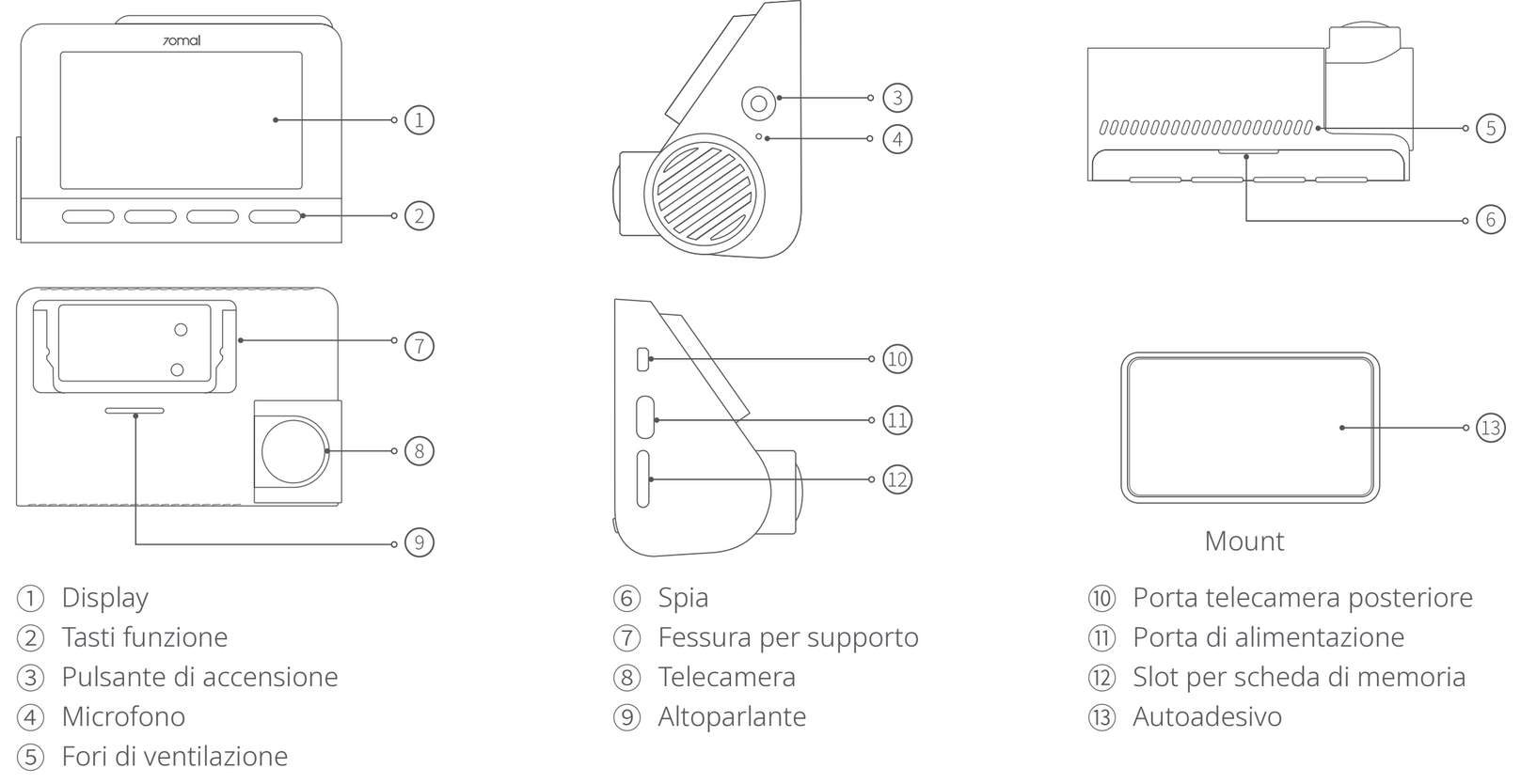 70mai

①

②

③

④

⑤

⑥

⑦

⑧

⑨

⑩

⑪

⑫

⑬

Mount

① Display
② Tasti funzione
③ Pulsante di accensione
④ Microfono
⑤ Fori di ventilazione

⑥ Spia
⑦ Fessura per supporto
⑧ Telecamera
⑨ Altoparlante

⑩ Porta telecamera posteriore
⑪ Porta di alimentazione
⑫ Slot per scheda di memoria
⑬ Autoadesivo