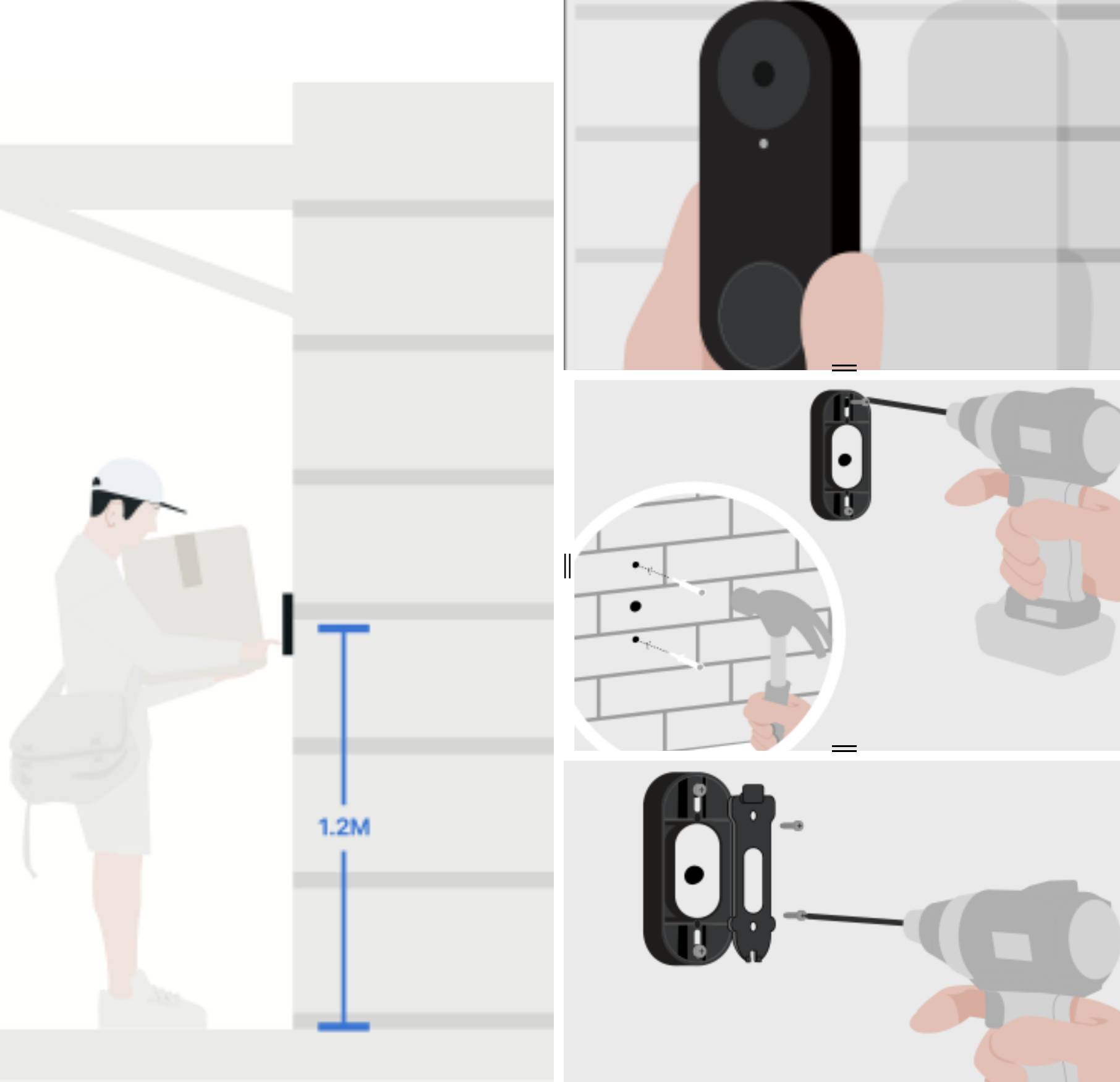 1.2M